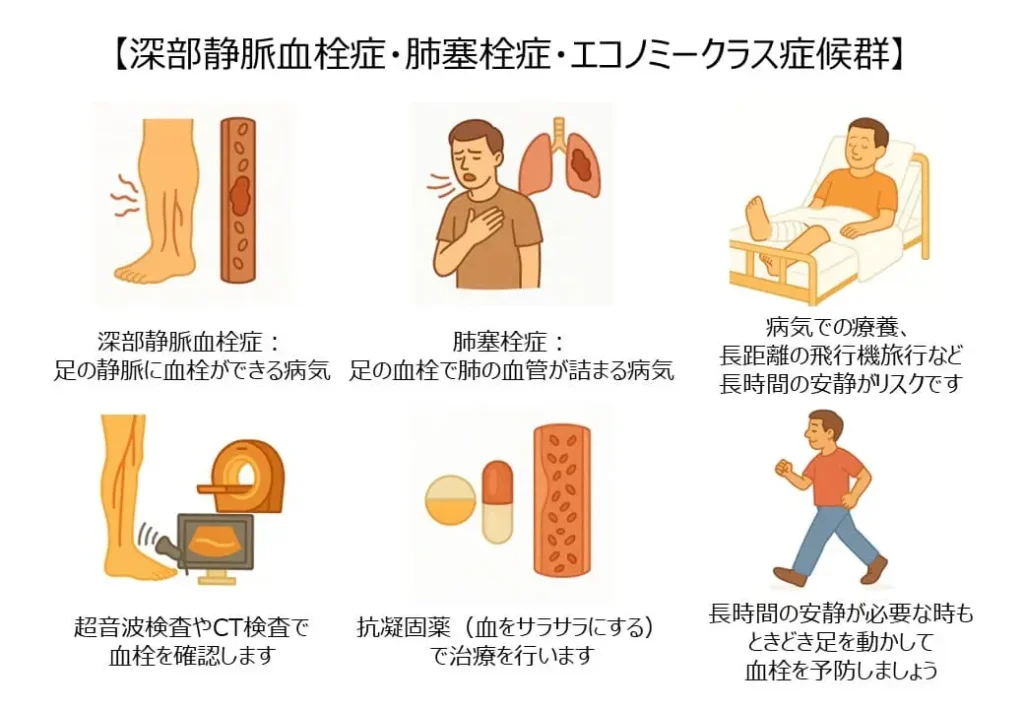 【深部静脈血栓症・肺塞栓症・エコノミークラス症候群】

深部静脈血栓症：
足の静脈に血栓ができる病気

肺塞栓症：
足の血栓で肺の血管が詰まる病気

病気での療養、
長距離の飛行機旅行など
長時間の安静がリスクです

超音波検査やCT検査で
血栓を確認します

抗凝固薬（血をサラサラにする）
で治療を行います

長時間の安静が必要な時も
ときどき足を動かして
血栓を予防しましょう