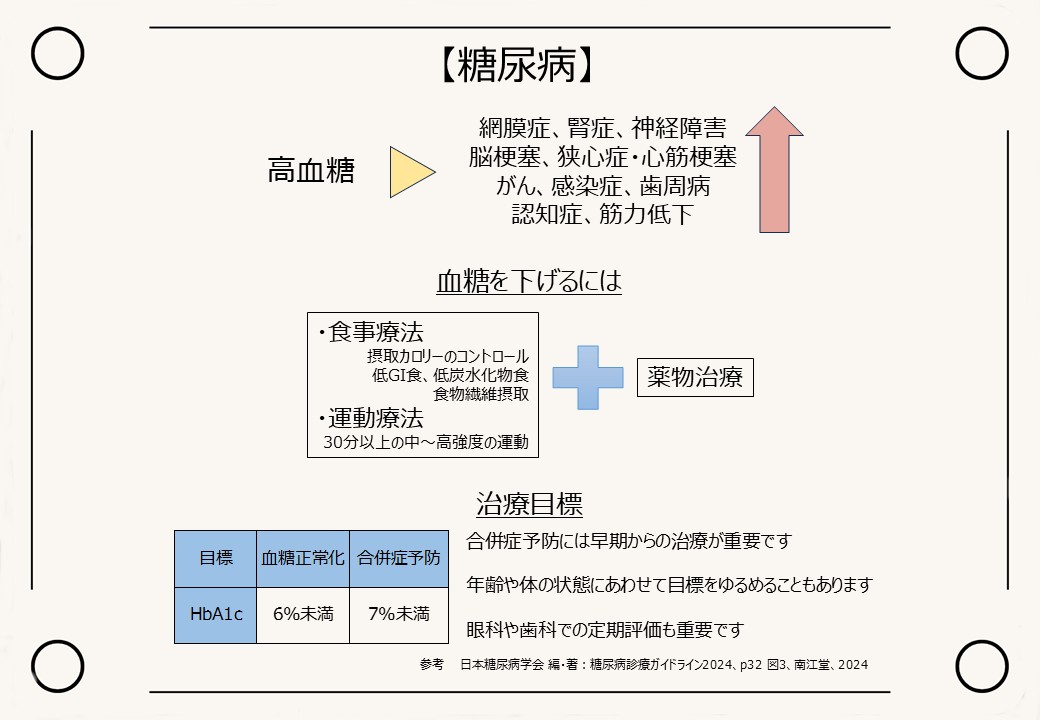 【糖尿病】

高血糖

網膜症、腎症、神経障害
脳梗塞、狭心症・心筋梗塞
がん、感染症、歯周病
認知症、筋力低下

血糖を下げるには

・食事療法
摂取カロリーのコントロール
低GI食、低炭水化物食
食物繊維摂取
・運動療法
30分以上の中～高強度の運動

薬物治療

治療目標

| 目標 | 血糖正常化 | 合併症予防 |
|---|---|---|
| HbA1c | 6%未満 | 7%未満 |

合併症予防には早期からの治療が重要です

年齢や体の状態にあわせて目標をゆるめることもあります

眼科や歯科での定期評価も重要です

参考 日本糖尿病学会 編・著：糖尿病診療ガイドライン2024、p32 図3、南江堂、2024